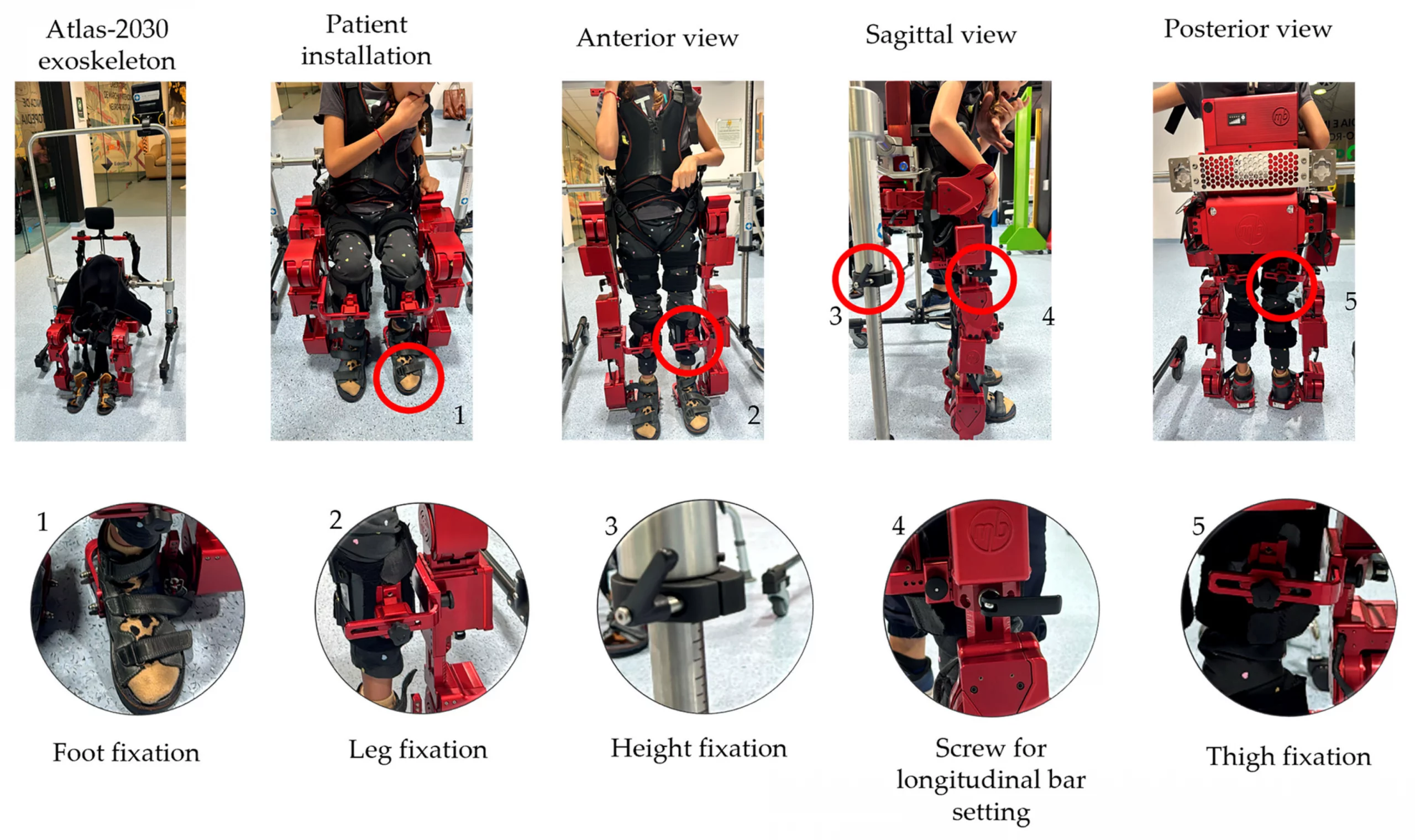 Atlas-2030 exoskeleton

Patient installation

Anterior view

Sagittal view

Posterior view

1

2

3

4

5

1

Foot fixation

2

Leg fixation

3

Height fixation

4

Screw for longitudinal bar setting

5

Thigh fixation